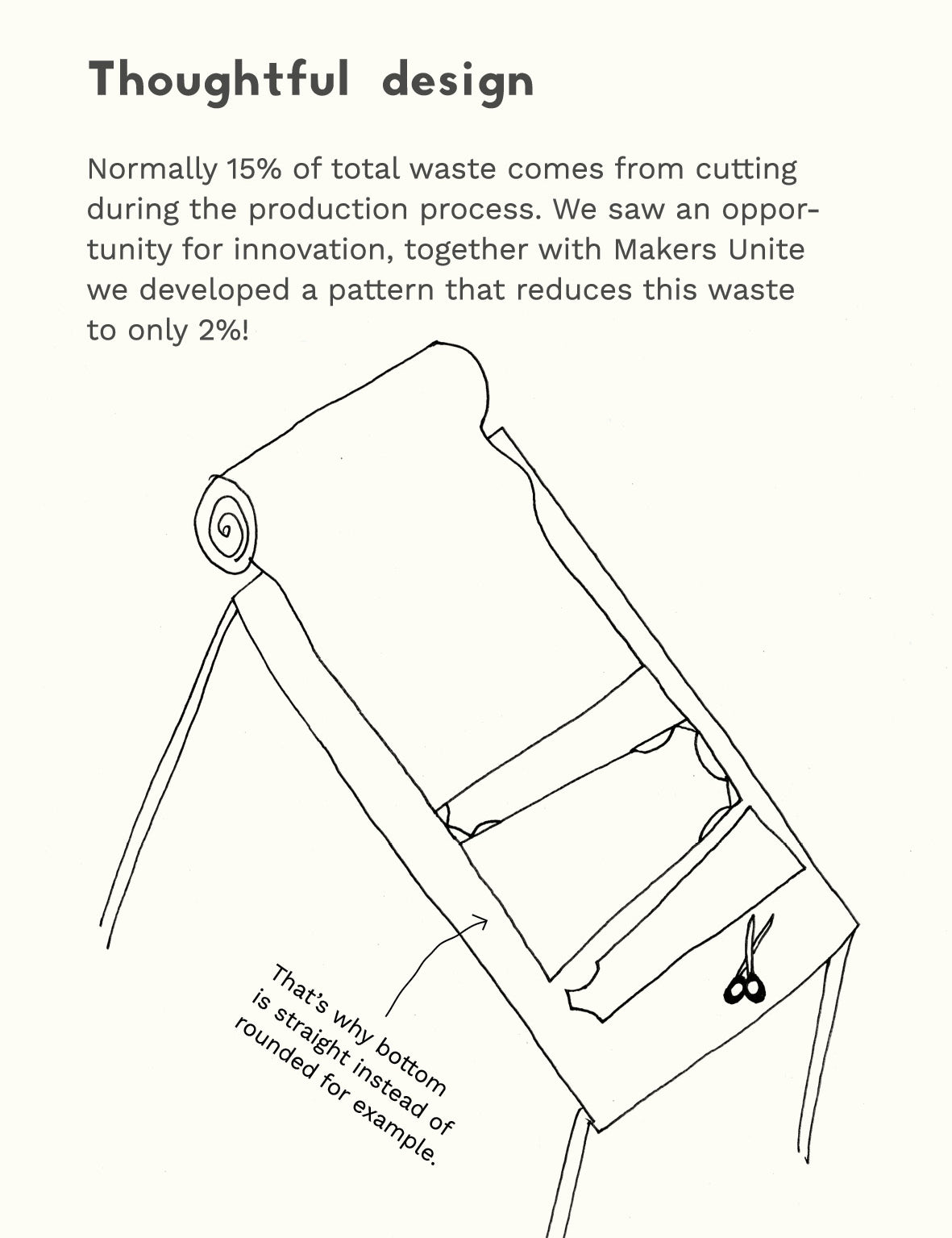 Thoughtful design

Normally 15% of total waste comes from cutting during the production process. We saw an opportunity for innovation, together with Makers Unite we developed a pattern that reduces this waste to only 2%!

That's why bottom is straight instead of rounded for example.